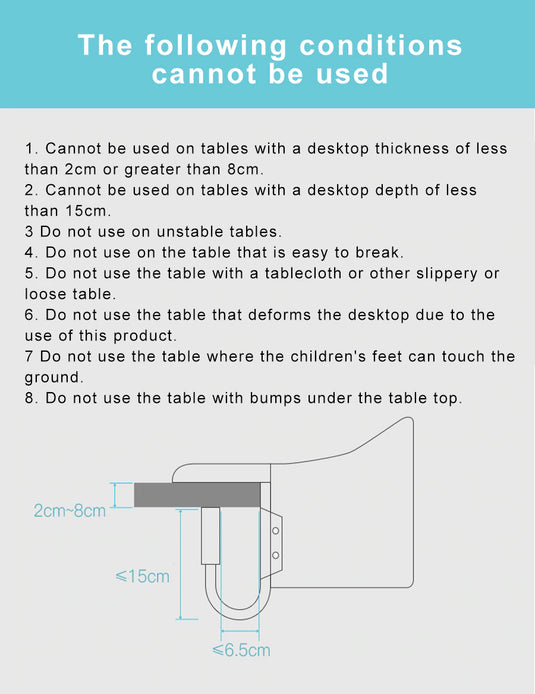 The following conditions cannot be used

1. Cannot be used on tables with a desktop thickness of less than 2cm or greater than 8cm.
2. Cannot be used on tables with a desktop depth of less than 15cm.
3 Do not use on unstable tables.
4. Do not use on the table that is easy to break.
5. Do not use the table with a tablecloth or other slippery or loose table.
6. Do not use the table that deforms the desktop due to the use of this product.
7 Do not use the table where the children's feet can touch the ground.
8. Do not use the table with bumps under the table top.

2cm~8cm

≤15cm

≤6.5cm