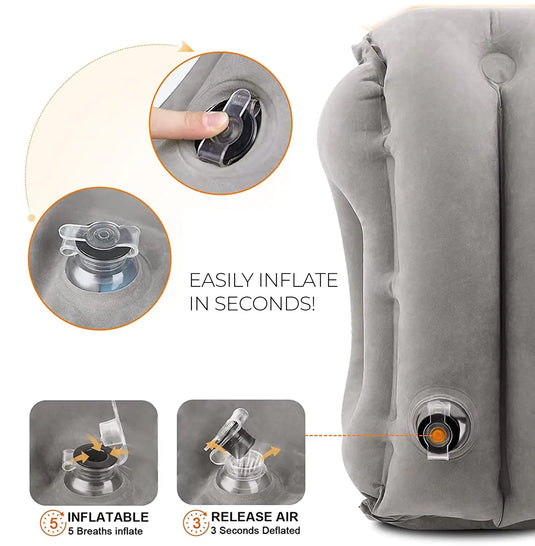 EASILY INFLATE IN SECONDS!

5 INFLATABLE
5 Breaths inflate

3 RELEASE AIR
3 Seconds Deflated